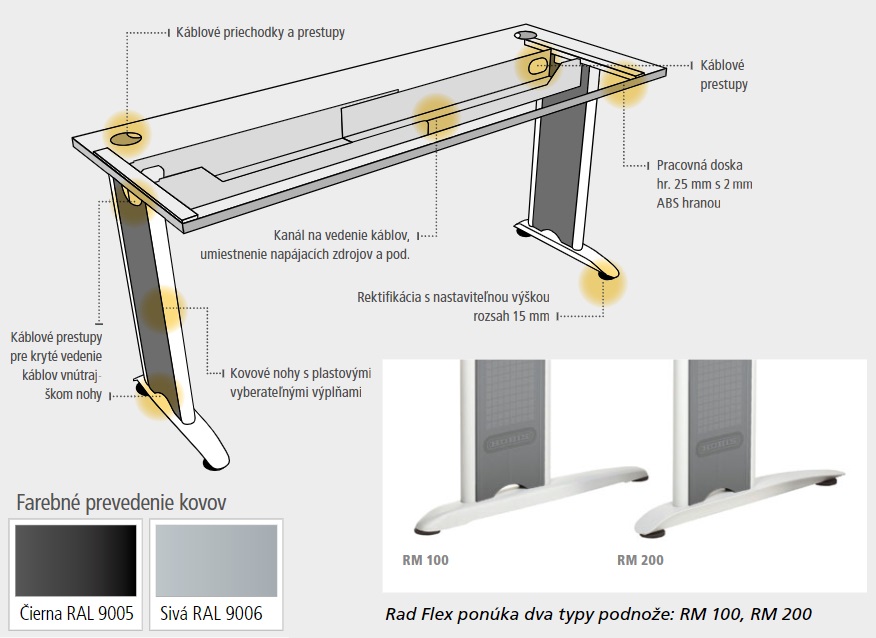 Káblové priechodky a prestupy

Káblové prestupy

Pracovná doska hr. 25 mm s 2 mm ABS hranou

Kanál na vedenie káblov, umiestnenie napájacích zdrojov a pod.

Rektifikácia s nastaviteľnou výškou rozsah 15 mm

Káblové prestupy pre kryté vedenie káblov vnútrajškom nohy

Kovové nohy s plastovými vyberateľnými výplňami

Farebné prevedenie kovov

Čierna RAL 9005

Sivá RAL 9006

RM 100

RM 200

Rad Flex ponúka dva typy podnože: RM 100, RM 200